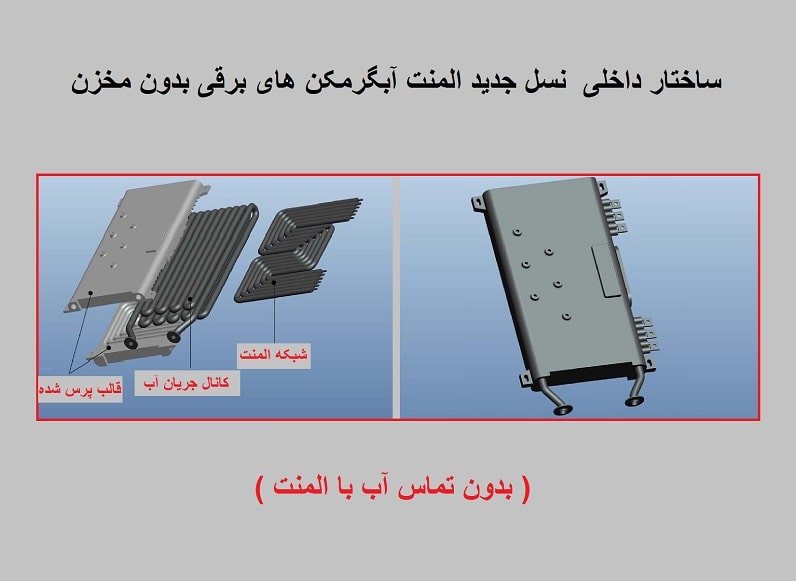 ساختار داخلی نسل جدید المنت آبگرمکن های برقی بدون مخزن

شبکه المنت

کانال جریان آب

قالب پرس شده

( بدون تماس آب با المنت )